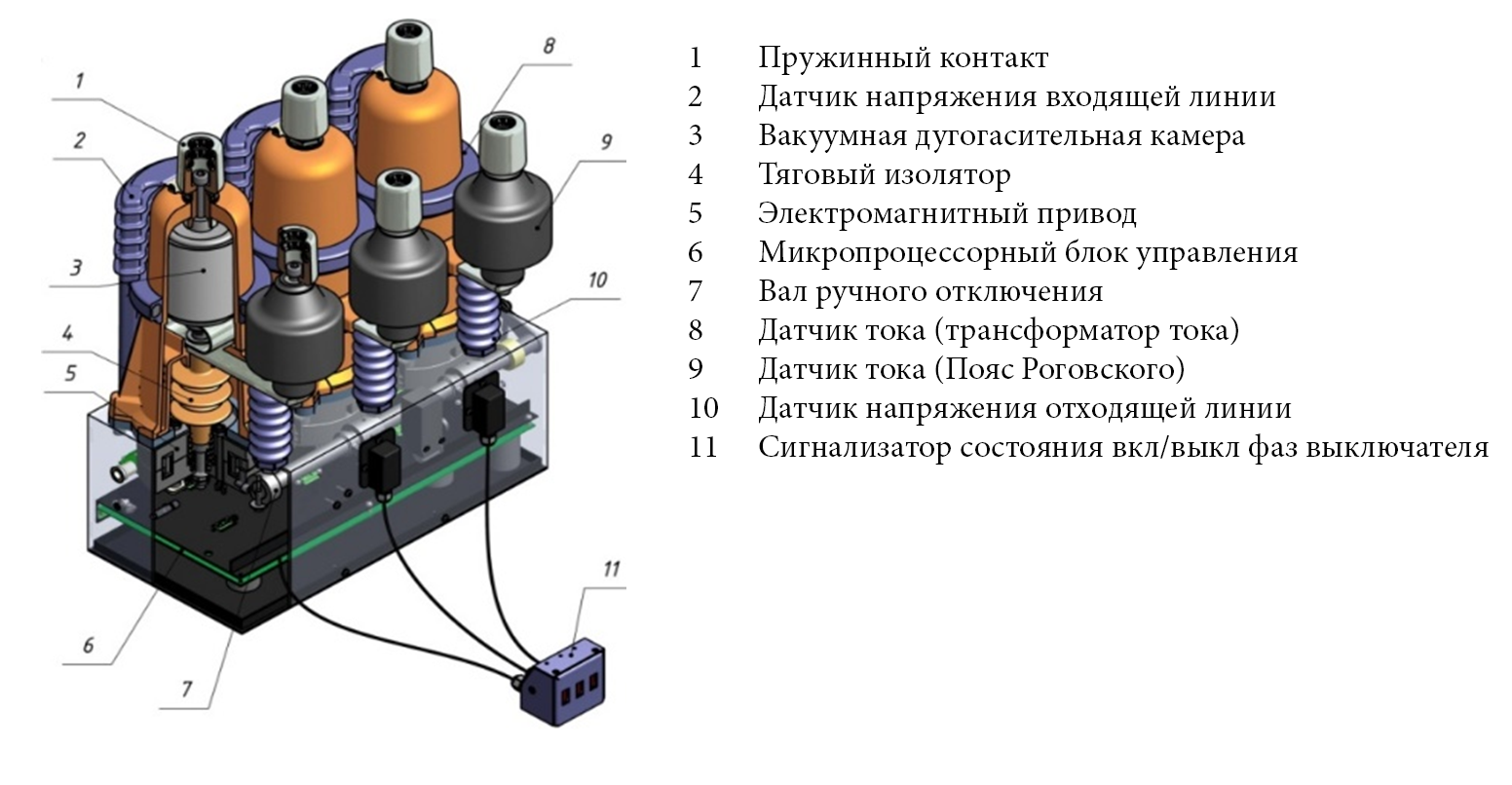 1
2
3
4
5
6
7
8
9
10
11

1 Пружинный контакт
2 Датчик напряжения входящей линии
3 Вакуумная дугогасительная камера
4 Тяговый изолятор
5 Электромагнитный привод
6 Микропроцессорный блок управления
7 Вал ручного отключения
8 Датчик тока (трансформатор тока)
9 Датчик тока (Пояс Роговского)
10 Датчик напряжения отходящей линии
11 Сигнализатор состояния вкл/выкл фаз выключателя